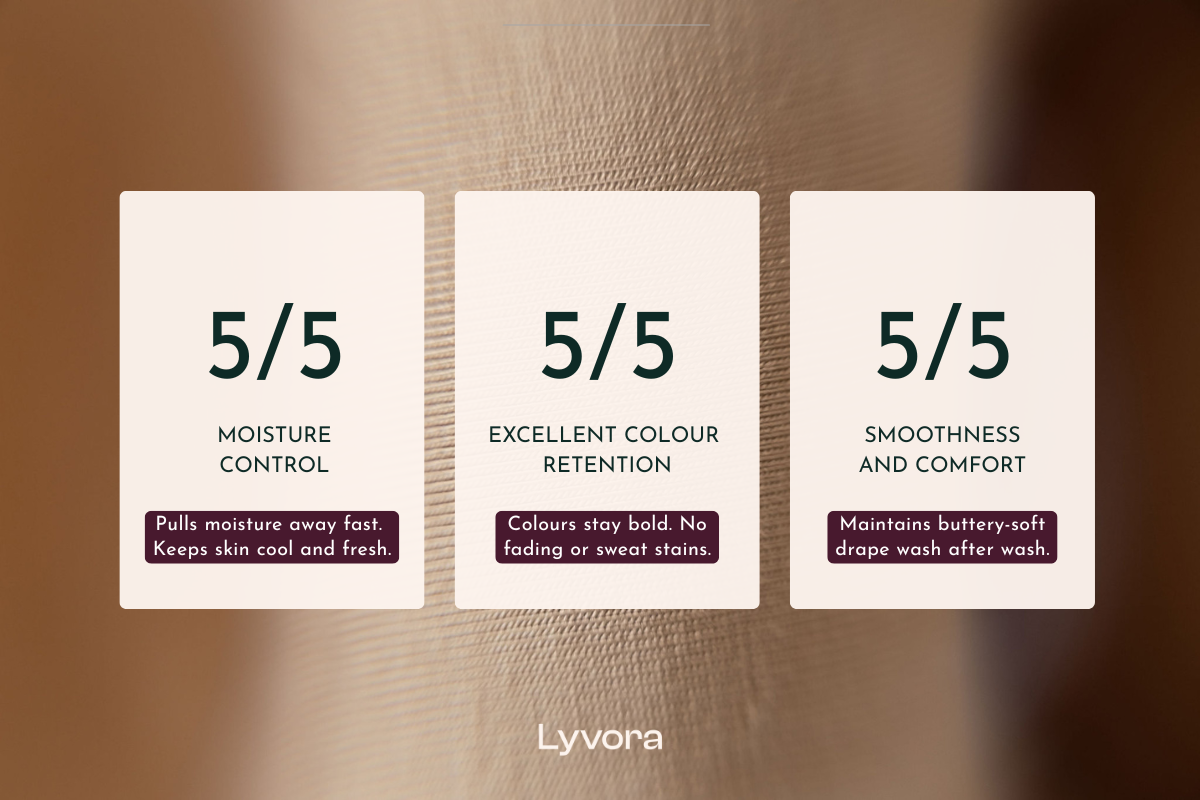 5/5

MOISTURE CONTROL

Pulls moisture away fast. Keeps skin cool and fresh.

5/5

EXCELLENT COLOUR RETENTION

Colours stay bold. No fading or sweat stains.

5/5

SMOOTHNESS AND COMFORT

Maintains buttery-soft drape wash after wash.

Lyvora