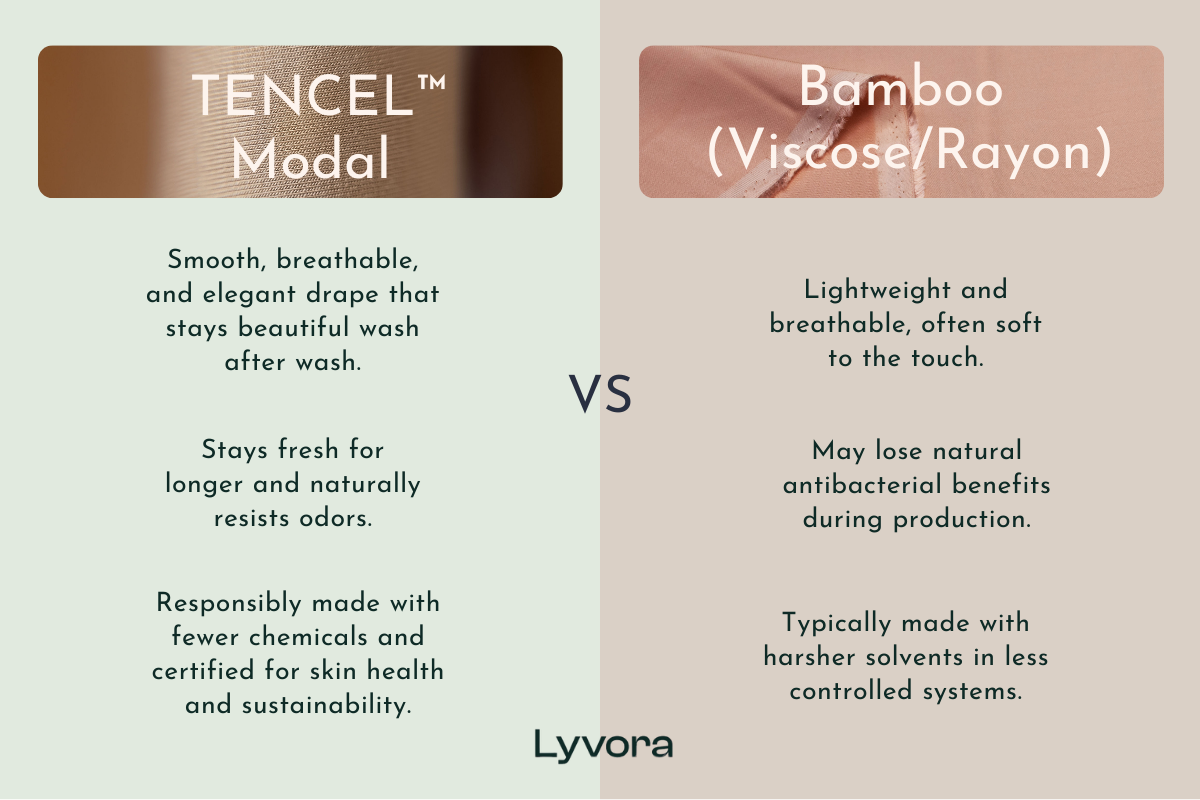 TENCEL™ Modal

Smooth, breathable, and elegant drape that stays beautiful wash after wash.

Stays fresh for longer and naturally resists odors.

Responsibly made with fewer chemicals and certified for skin health and sustainability.

VS

Bamboo (Viscose/Rayon)

Lightweight and breathable, often soft to the touch.

May lose natural antibacterial benefits during production.

Typically made with harsher solvents in less controlled systems.

Lyvora